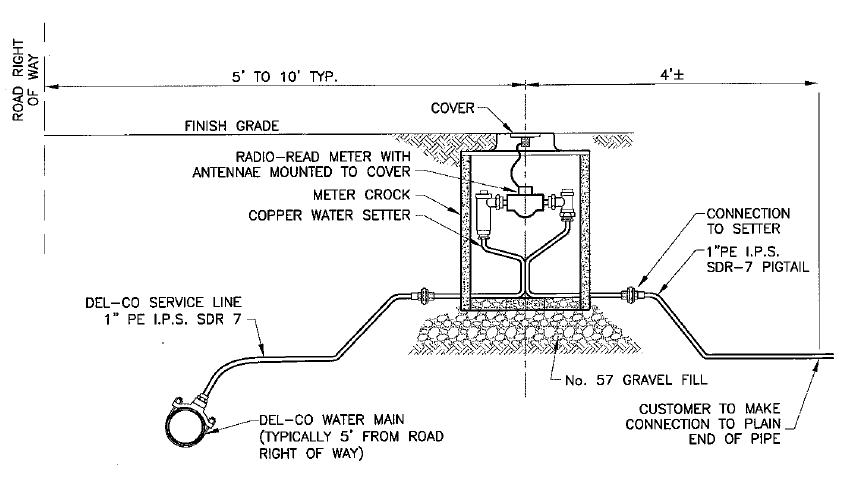 ROAD RIGHT OF WAY

5' TO 10' TYP.

4'±

COVER

FINISH GRADE

RADIO-READ METER WITH ANTENNAE MOUNTED TO COVER

METER CROCK

COPPER WATER SETTER

CONNECTION TO SETTER

1"PE I.P.S. SDR-7 PIGTAIL

DEL-CO SERVICE LINE 1" PE I.P.S. SDR 7

No. 57 GRAVEL FILL

DEL-CO WATER MAIN (TYPICALLY 5' FROM ROAD RIGHT OF WAY)

CUSTOMER TO MAKE CONNECTION TO PLAIN END OF PIPE